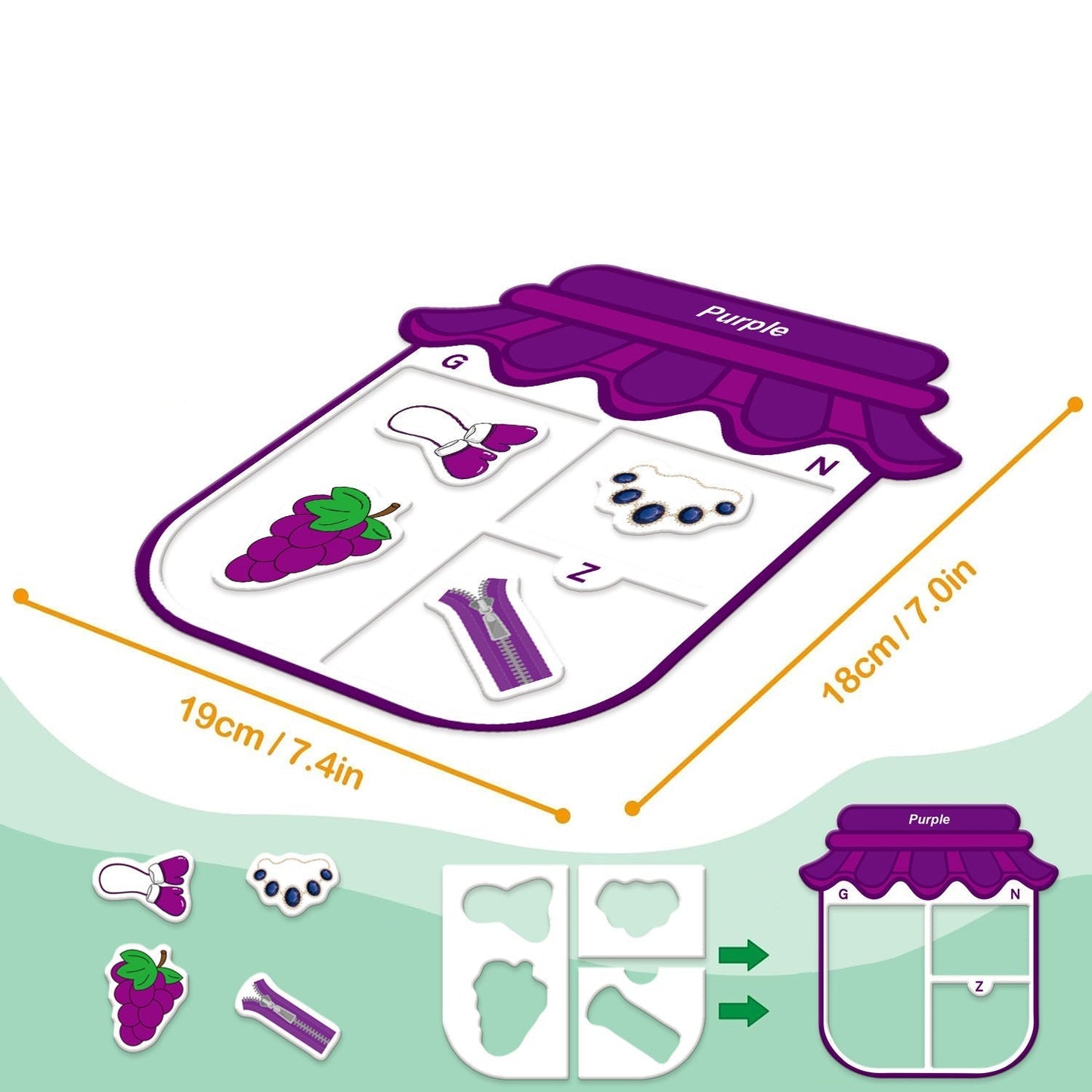 Purple

G

N

Z

19cm / 7.4in

18cm / 7.0in

Purple

G

N

Z